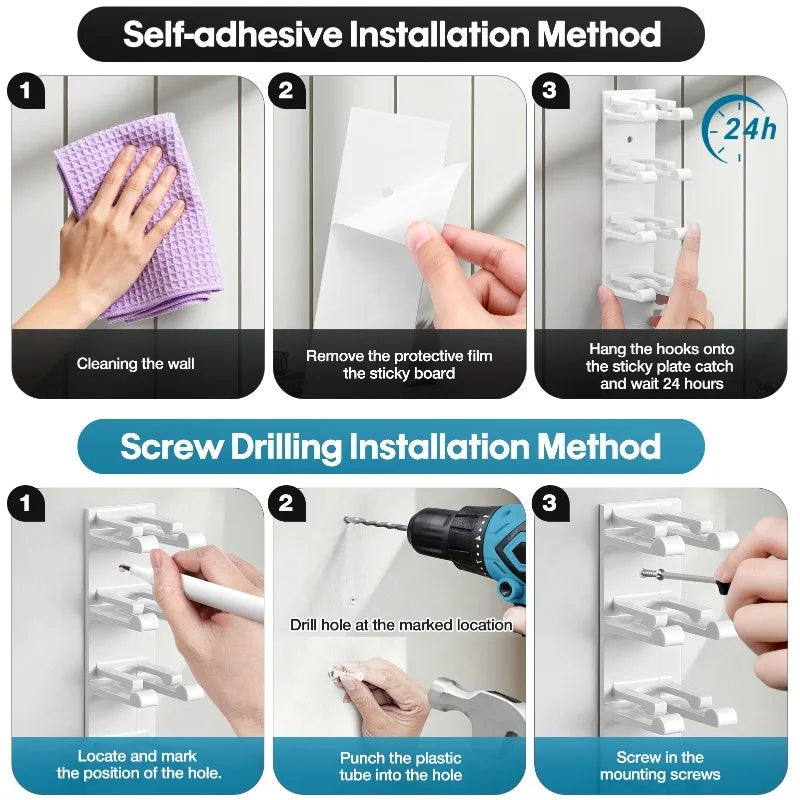 Self-adhesive Installation Method

1
Cleaning the wall

2
Remove the protective film the sticky board

3
24h
Hang the hooks onto the sticky plate catch and wait 24 hours

Screw Drilling Installation Method

1
Locate and mark the position of the hole.

2
Drill hole at the marked location
Punch the plastic tube into the hole

3
Screw in the mounting screws